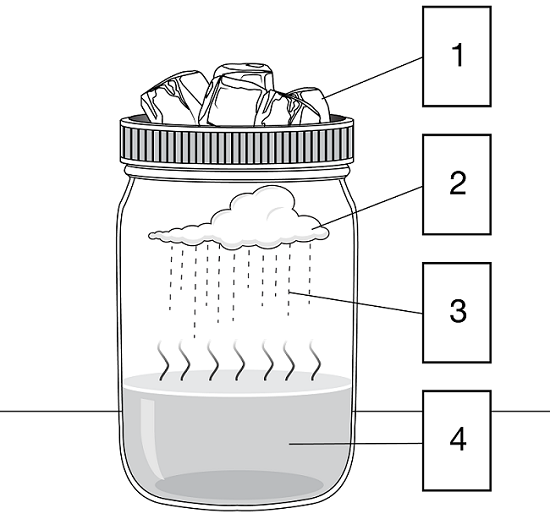 1

2

3

4